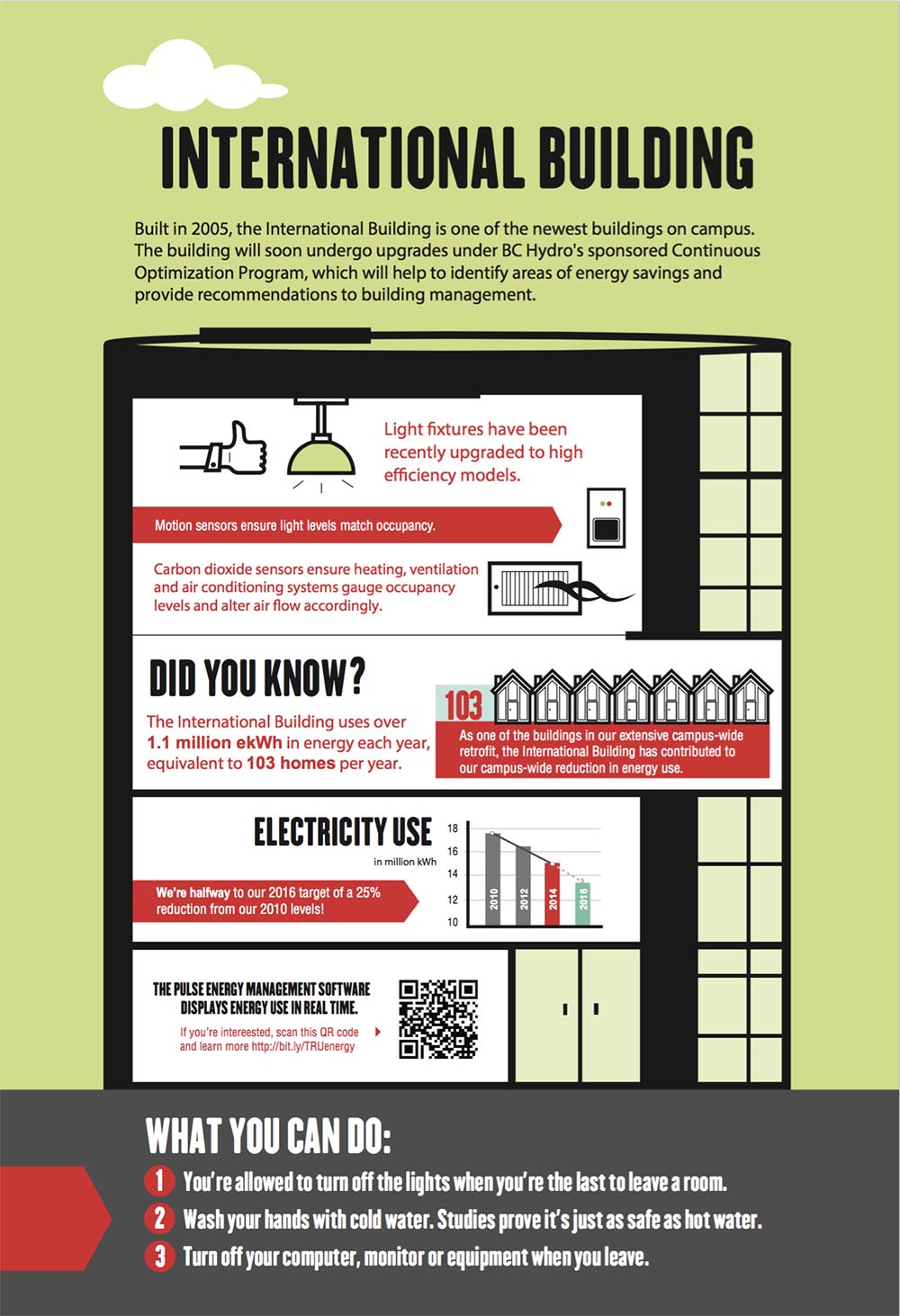 INTERNATIONAL BUILDING

Built in 2005, the International Building is one of the newest buildings on campus. The building will soon undergo upgrades under BC Hydro's sponsored Continuous Optimization Program, which will help to identify areas of energy savings and provide recommendations to building management.

Light fixtures have been recently upgraded to high efficiency models.

Motion sensors ensure light levels match occupancy.

Carbon dioxide sensors ensure heating, ventilation and air conditioning systems gauge occupancy levels and alter air flow accordingly.

DID YOU KNOW?

The International Building uses over 1.1 million ekWh in energy each year, equivalent to 103 homes per year.

103

As one of the buildings in our extensive campus-wide retrofit, the International Building has contributed to our campus-wide reduction in energy use.

ELECTRICITY USE

in million kWh

We're halfway to our 2016 target of a 25% reduction from our 2010 levels!

18
16
14
12
10

2010
2012
2014
2016

THE PULSE ENERGY MANAGEMENT SOFTWARE DISPLAYS ENERGY USE IN REAL TIME.

If you're intereested, scan this QR code and learn more http://bit.ly/TRUenergy

WHAT YOU CAN DO:

1 You're allowed to turn off the lights when you're the last to leave a room.
2 Wash your hands with cold water. Studies prove it's just as safe as hot water.
3 Turn off your computer, monitor or equipment when you leave.