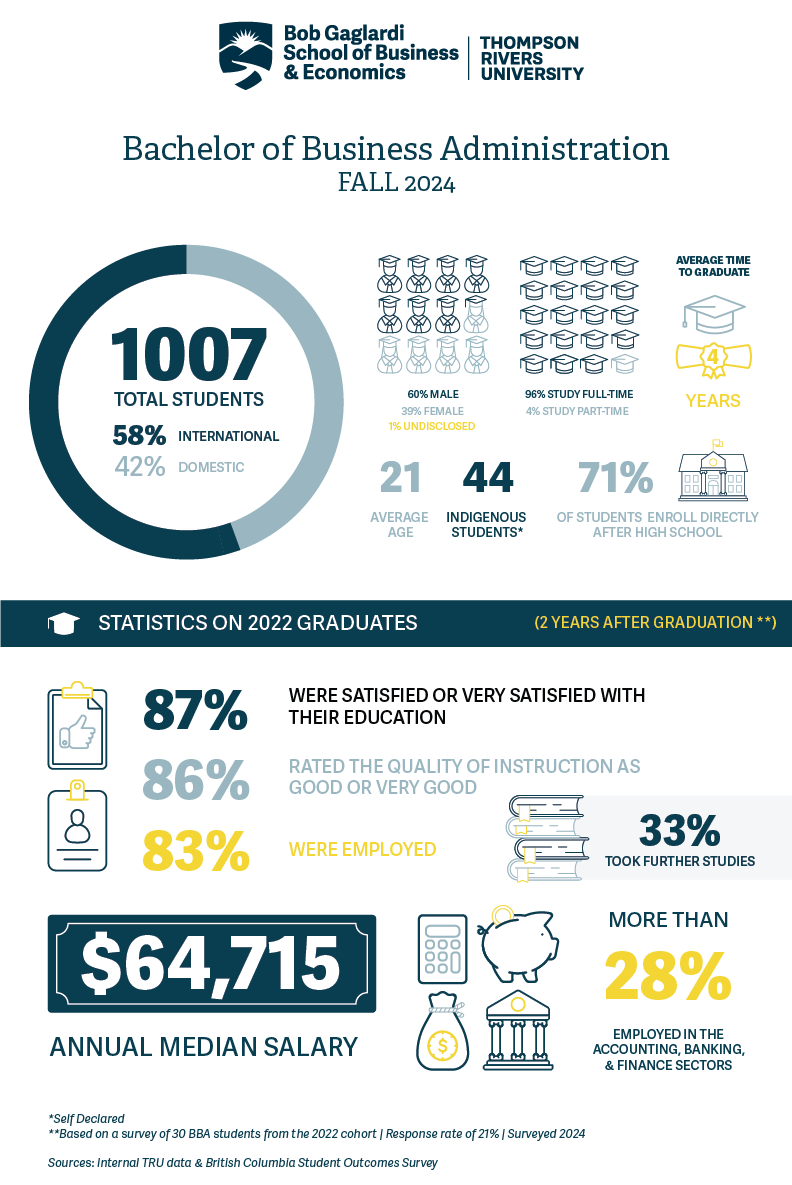 Bob Gaglardi School of Business & Economics | THOMPSON RIVERS UNIVERSITY

Bachelor of Business Administration
FALL 2024

1007
TOTAL STUDENTS
58% INTERNATIONAL
42% DOMESTIC

60% MALE
39% FEMALE
1% UNDISCLOSED

96% STUDY FULL-TIME
4% STUDY PART-TIME

AVERAGE TIME TO GRADUATE
4
YEARS

21
AVERAGE AGE

44
INDIGENOUS STUDENTS*

71%
OF STUDENTS ENROLL DIRECTLY AFTER HIGH SCHOOL

STATISTICS ON 2022 GRADUATES (2 YEARS AFTER GRADUATION **)

87% WERE SATISFIED OR VERY SATISFIED WITH THEIR EDUCATION

86% RATED THE QUALITY OF INSTRUCTION AS GOOD OR VERY GOOD

83% WERE EMPLOYED

33%
TOOK FURTHER STUDIES

$64,715
ANNUAL MEDIAN SALARY

MORE THAN
28%
EMPLOYED IN THE ACCOUNTING, BANKING, & FINANCE SECTORS

*Self Declared
**Based on a survey of 30 BBA students from the 2022 cohort | Response rate of 21% | Surveyed 2024

Sources: Internal TRU data & British Columbia Student Outcomes Survey